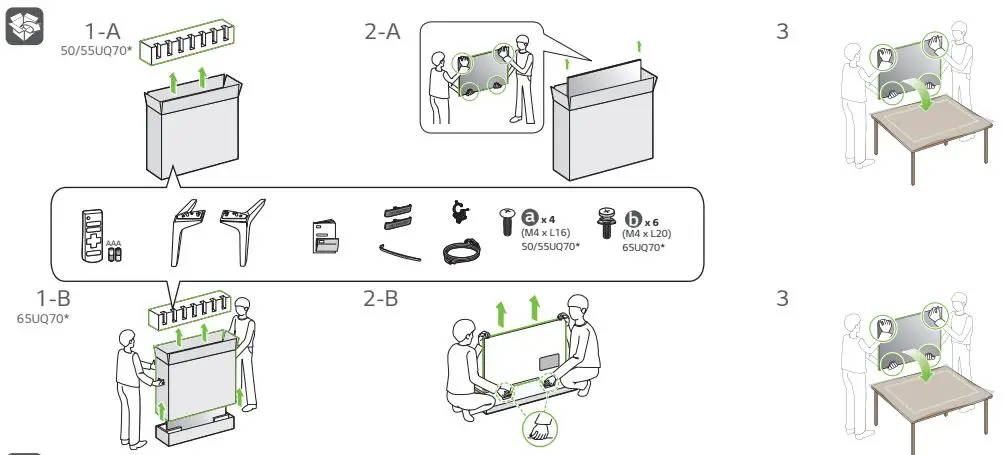 1-A
50/55UQ70*

2-A

3

AAA

a x 4
(M4 x L16)
50/55UQ70*

b x 6
(M4 x L20)
65UQ70*

1-B
65UQ70*

2-B

3