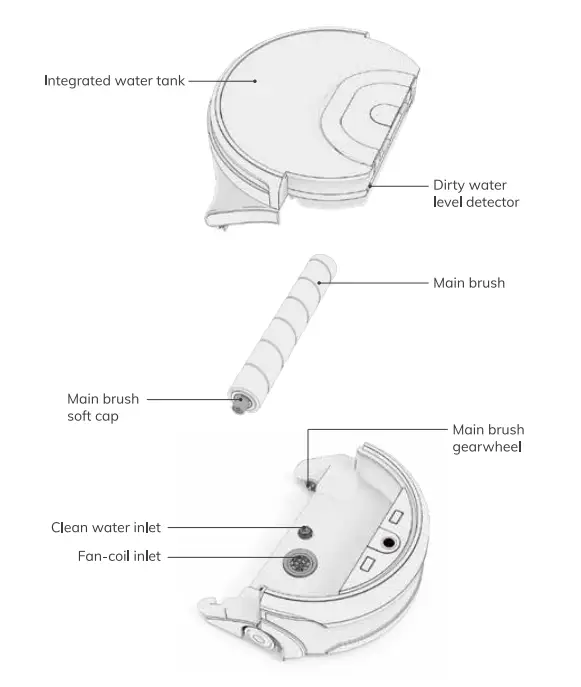 Integrated water tank

Dirty water level detector

Main brush

Main brush soft cap

Main brush gearwheel

Clean water inlet

Fan-coil inlet