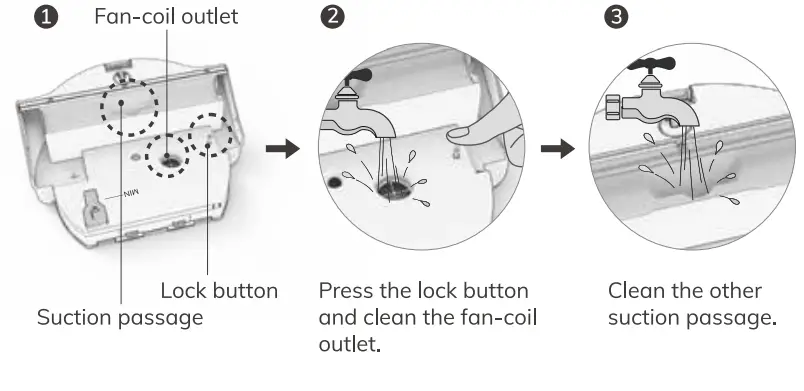 1 Fan-coil outlet

MIN

Lock button

Suction passage

2

Press the lock button and clean the fan-coil outlet.

3

Clean the other suction passage.