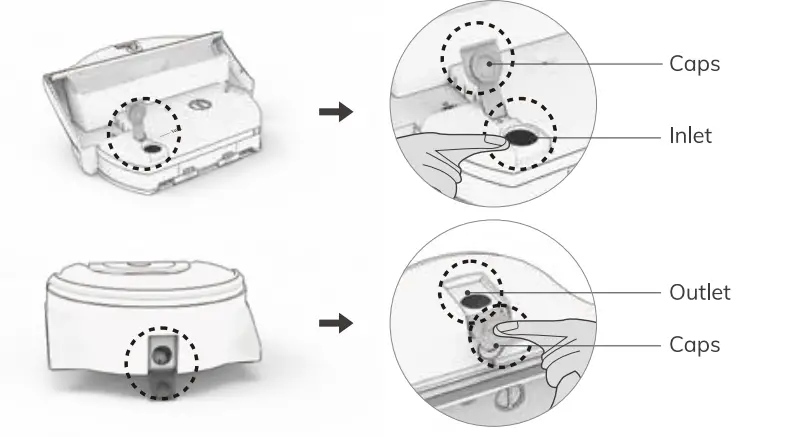 Caps

Inlet

Outlet

Caps