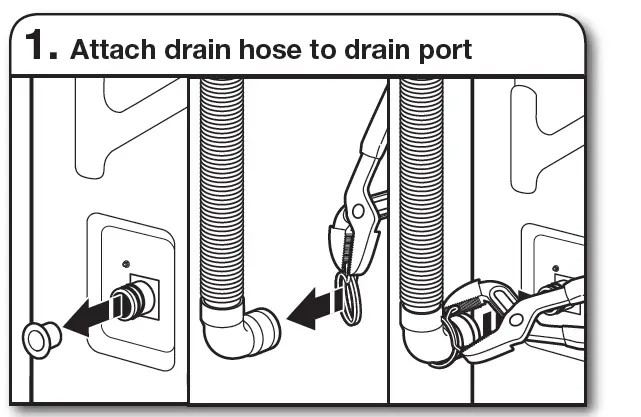 1. Attach drain hose to drain port