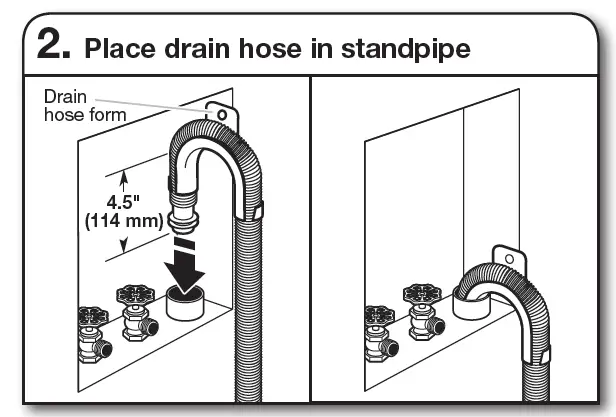 2. Place drain hose in standpipe

Drain hose form

4.5"
(114 mm)