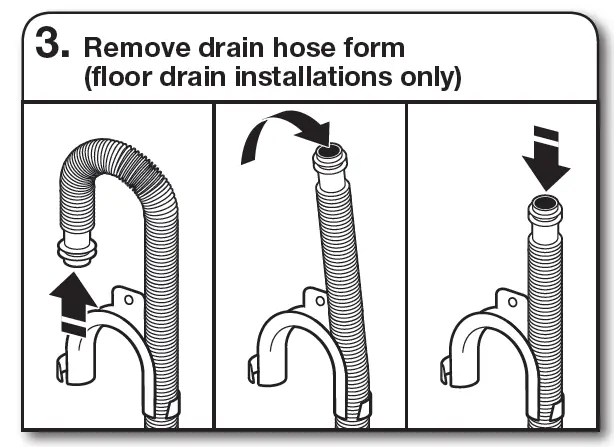 3. Remove drain hose form (floor drain installations only)