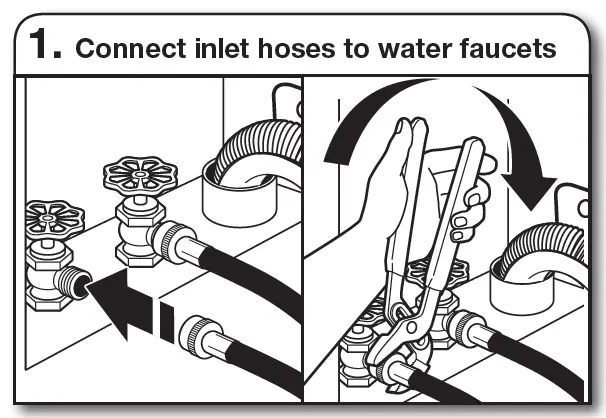 1. Connect inlet hoses to water faucets