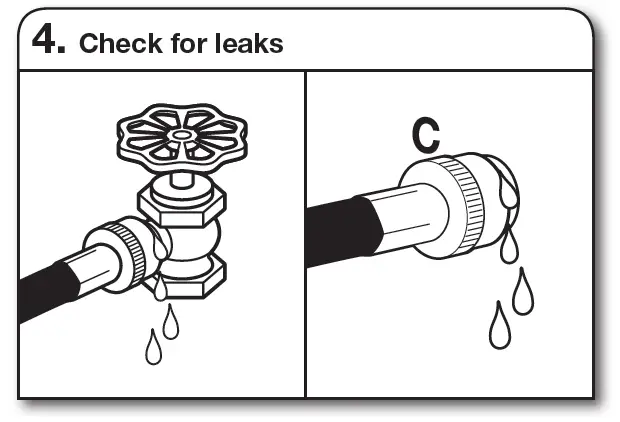 4. Check for leaks

C