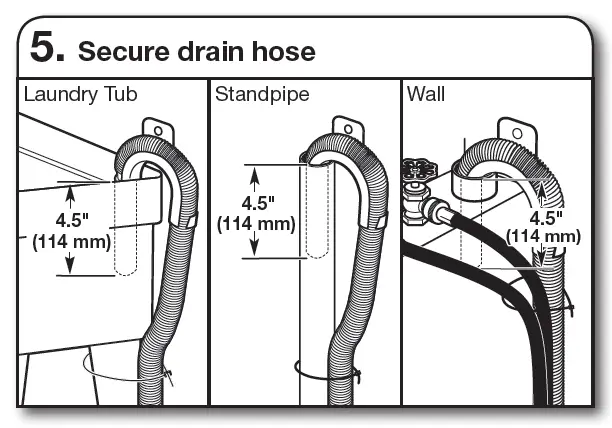 5. Secure drain hose

Laundry Tub

4.5" (114 mm)

Standpipe

4.5" (114 mm)

Wall

4.5" (114 mm)