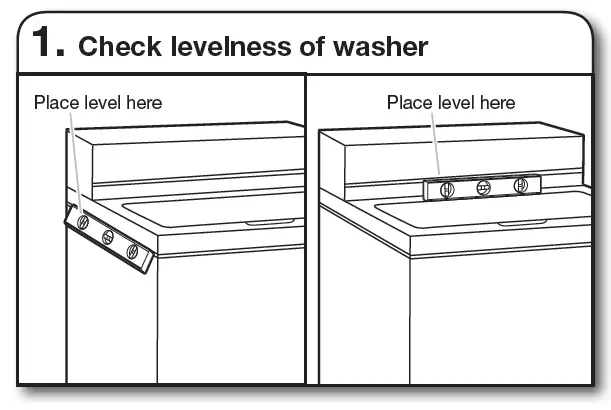 1. Check levelness of washer

Place level here

Place level here