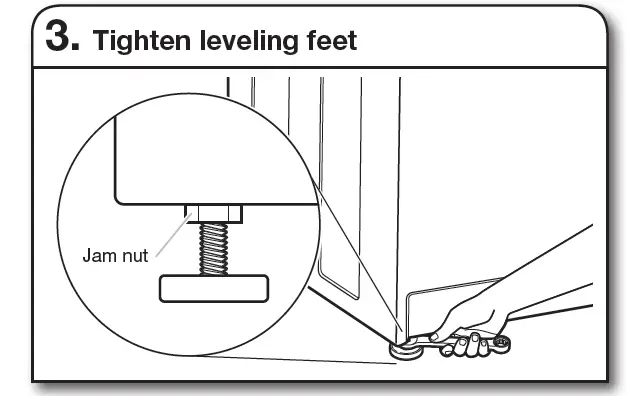 3. Tighten leveling feet

Jam nut