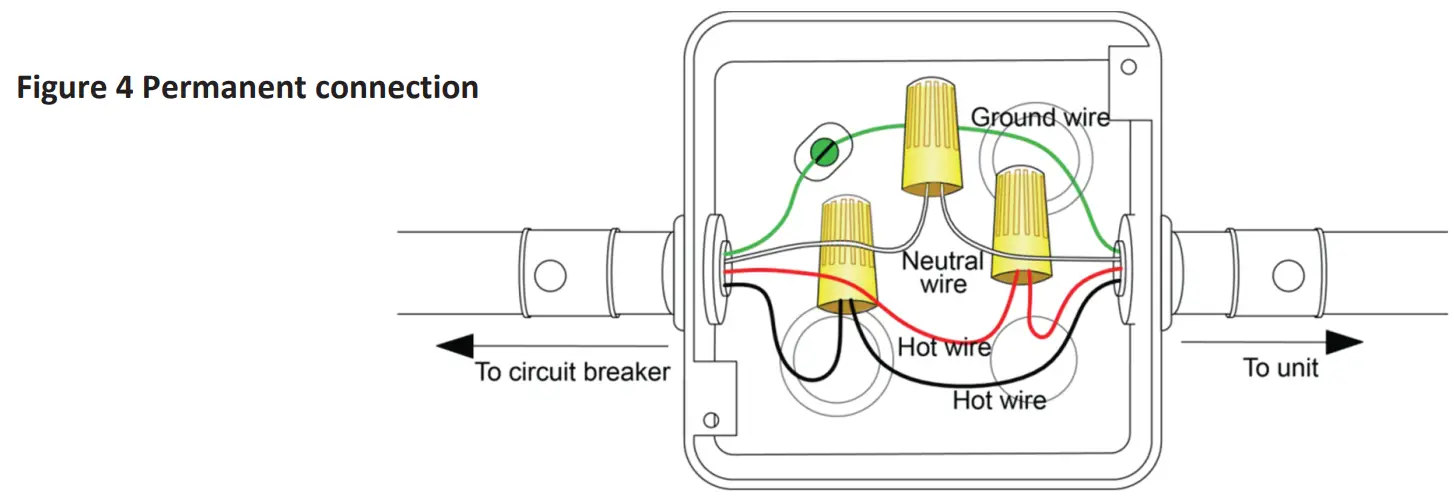 Figure 4 Permanent connection

Ground wire

Neutral wire

Hot wire

Hot wire

To circuit breaker

To unit