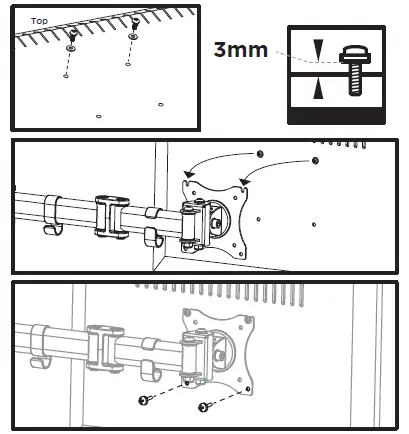 Top

3mm