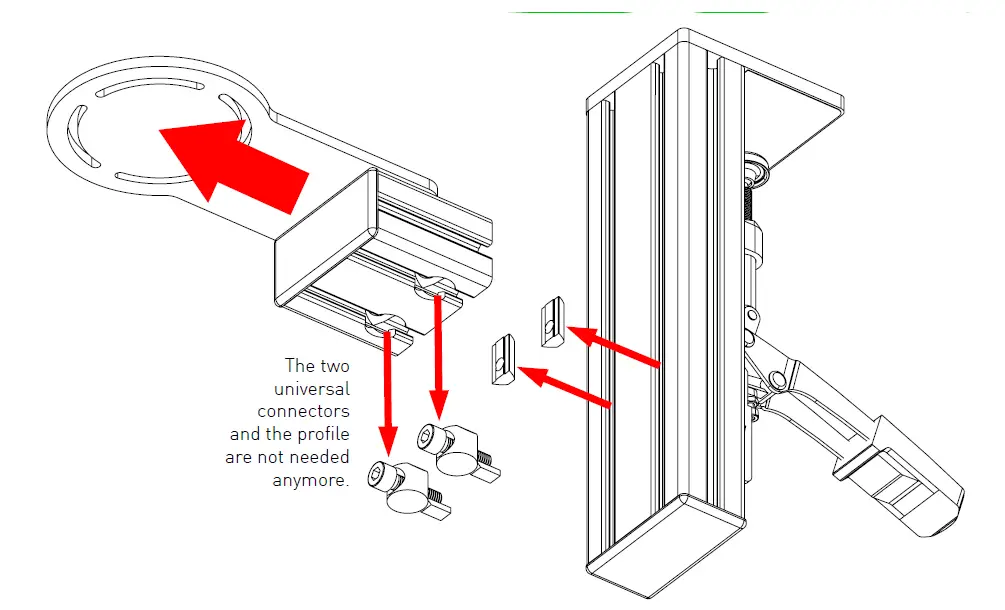 The two universal connectors and the profile are not needed anymore.