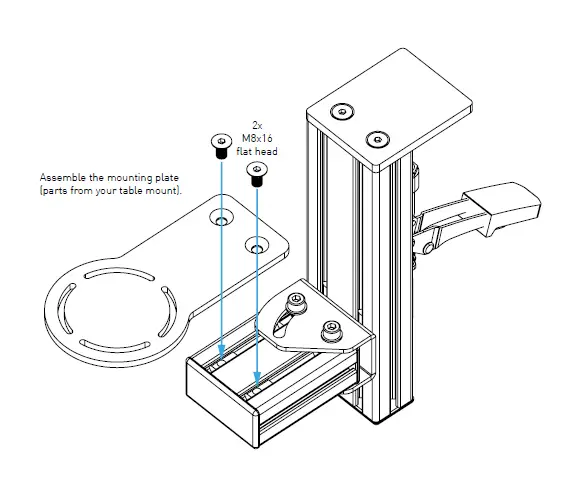 2x
M8x16
flat head

Assemble the mounting plate
(parts from your table mount).