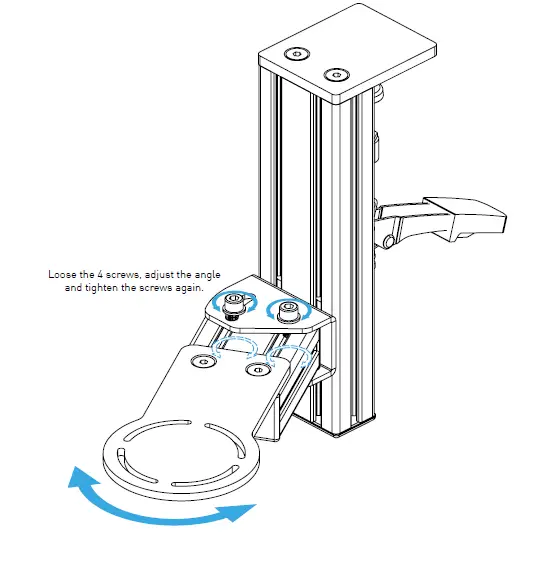 Loose the 4 screws, adjust the angle and tighten the screws again.