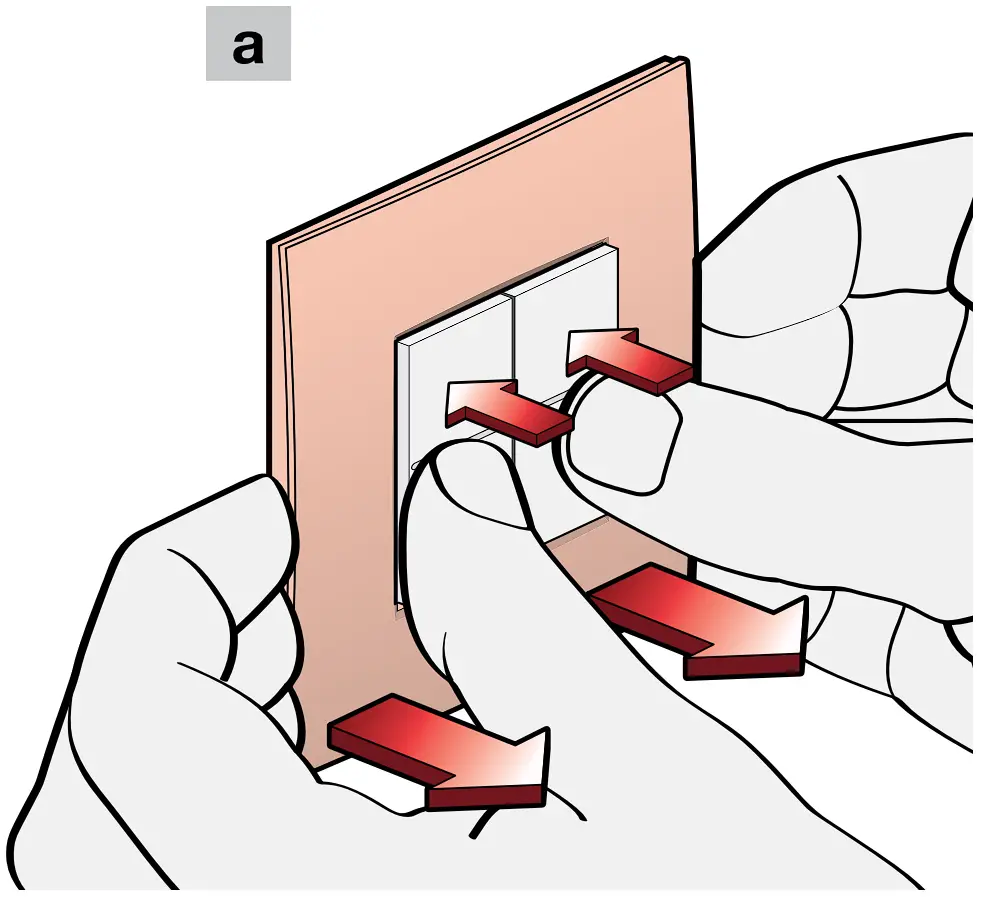 a