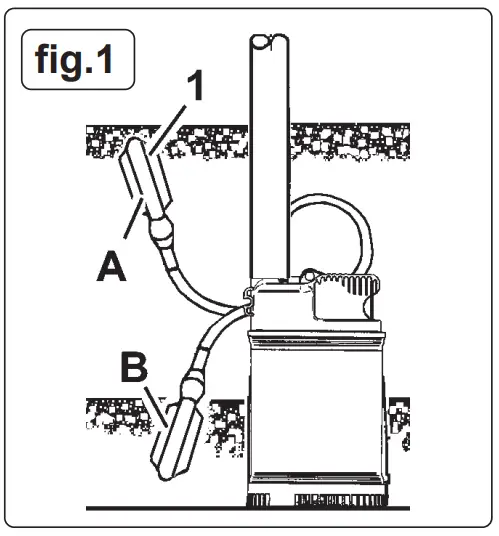 fig.1

1

A

B