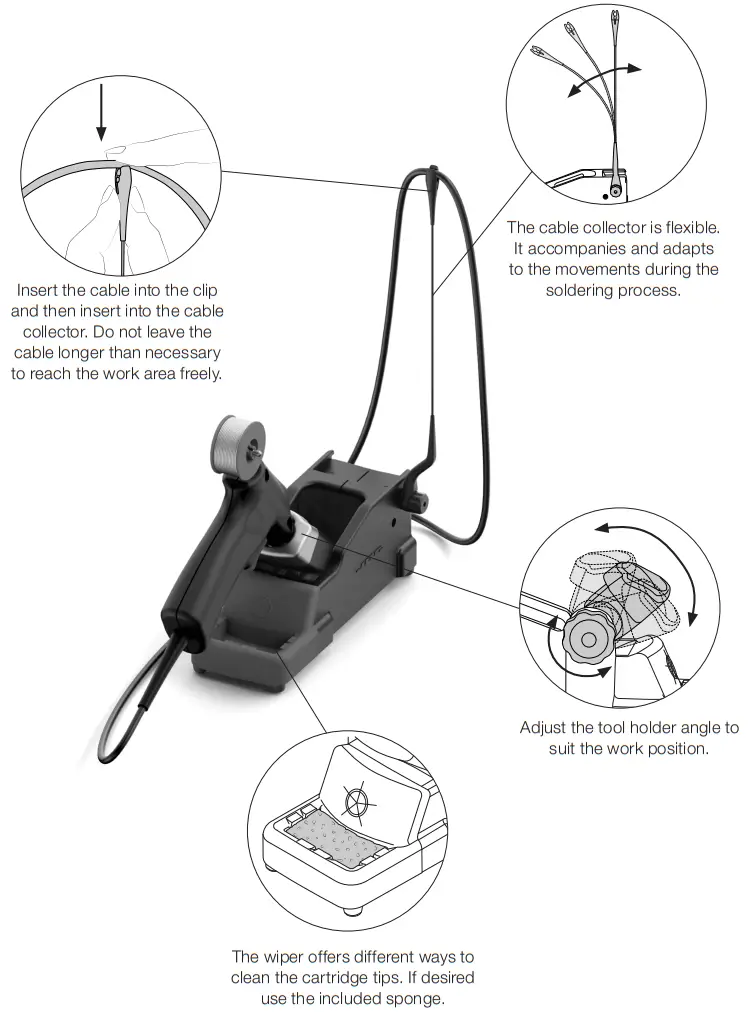 Insert the cable into the clip and then insert into the cable collector. Do not leave the cable longer than necessary to reach the work area freely.

The cable collector is flexible. It accompanies and adapts to the movements during the soldering process.

Adjust the tool holder angle to suit the work position.

The wiper offers different ways to clean the cartridge tips. If desired use the included sponge.