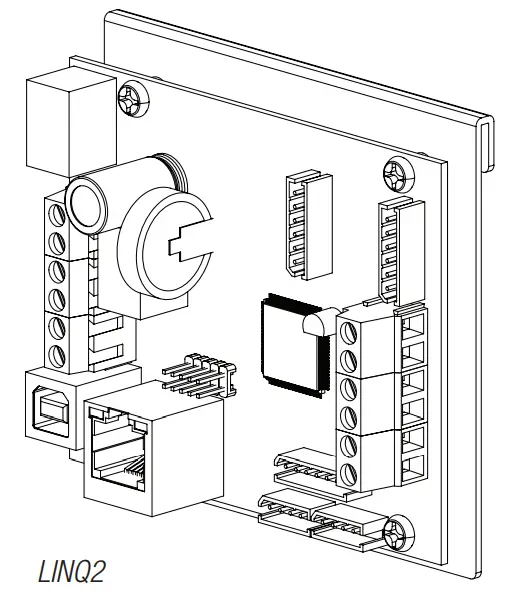 LINQ2