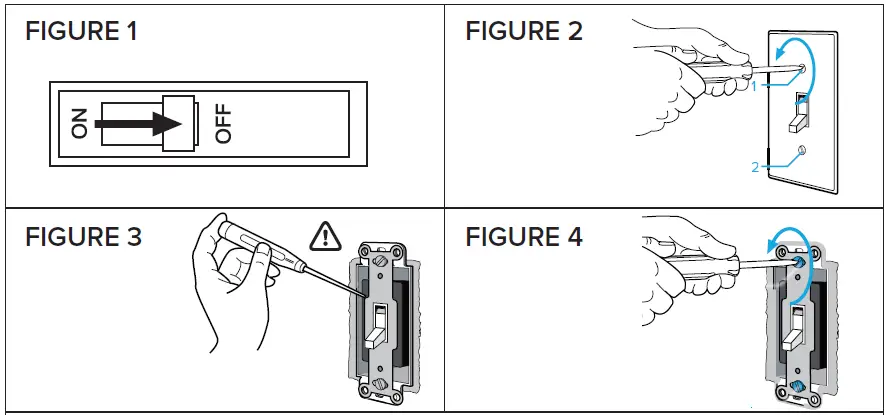 FIGURE 1

ON OFF

FIGURE 2

1

2

FIGURE 3

FIGURE 4