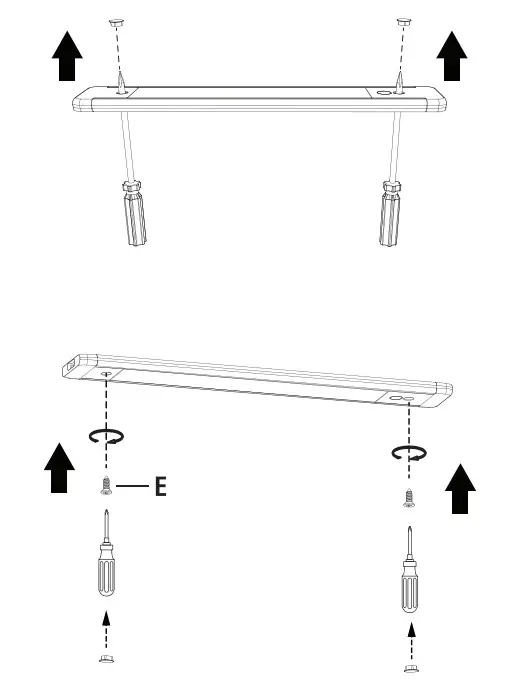 E