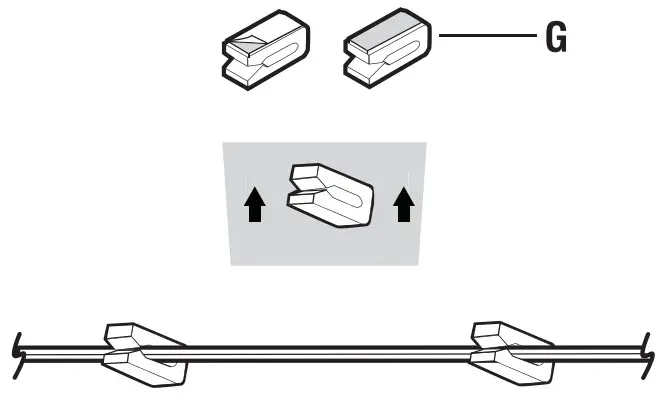 G