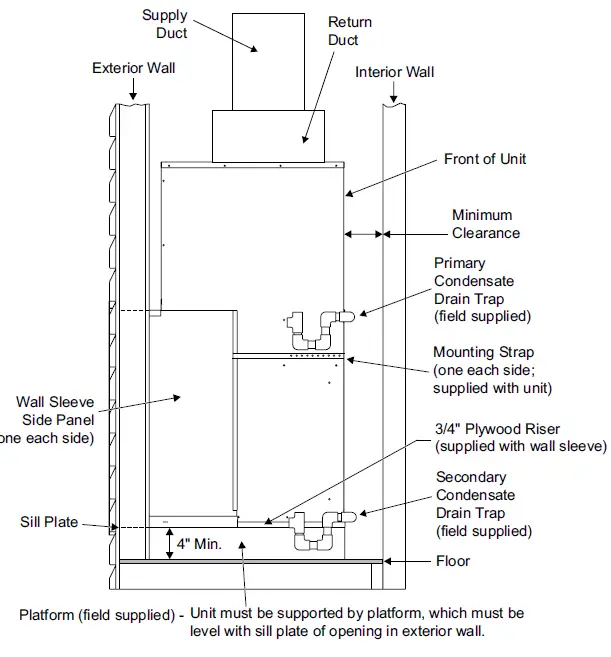 Supply Duct

Return Duct

Exterior Wall

Interior Wall

Front of Unit

Minimum Clearance

Primary Condensate Drain Trap (field supplied)

Mounting Strap (one each side; supplied with unit)

Wall Sleeve Side Panel one each side)

3/4" Plywood Riser (supplied with wall sleeve)

Secondary Condensate Drain Trap (field supplied)

Sill Plate

4" Min.

Floor

Platform (field supplied) - Unit must be supported by platform, which must be level with sill plate of opening in exterior wall.