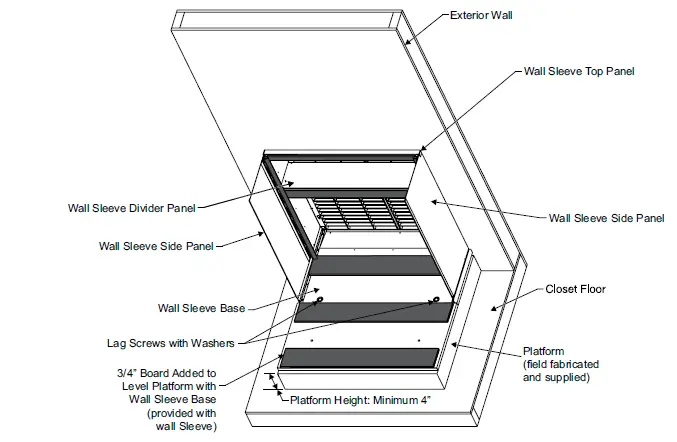 Exterior Wall

Wall Sleeve Top Panel

Wall Sleeve Divider Panel

Wall Sleeve Side Panel

Wall Sleeve Side Panel

Closet Floor

Wall Sleeve Base

Lag Screws with Washers

Platform (field fabricated and supplied)

3/4" Board Added to Level Platform with Wall Sleeve Base (provided with wall Sleeve)

Platform Height: Minimum 4"