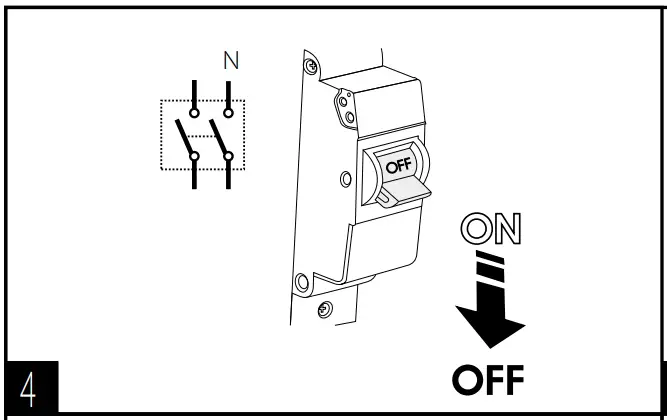 N

OFF

ON

OFF

4