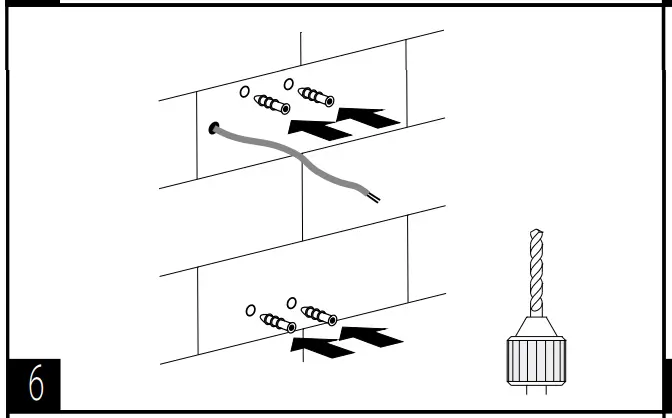 6