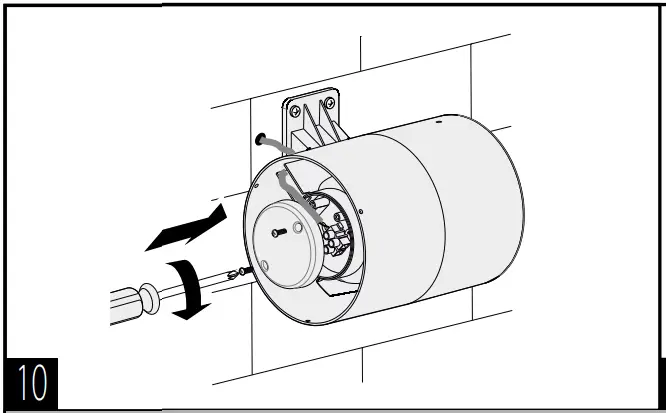 10