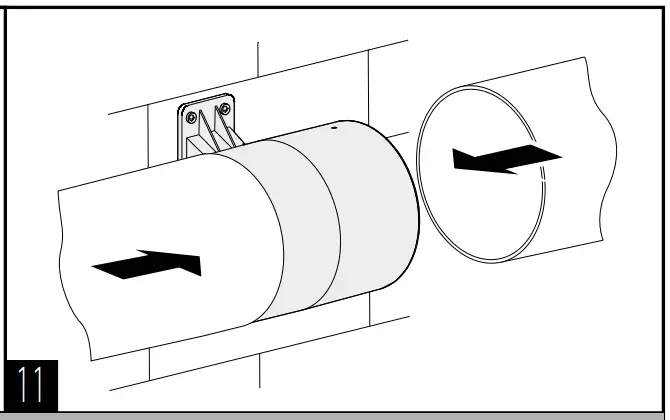 11