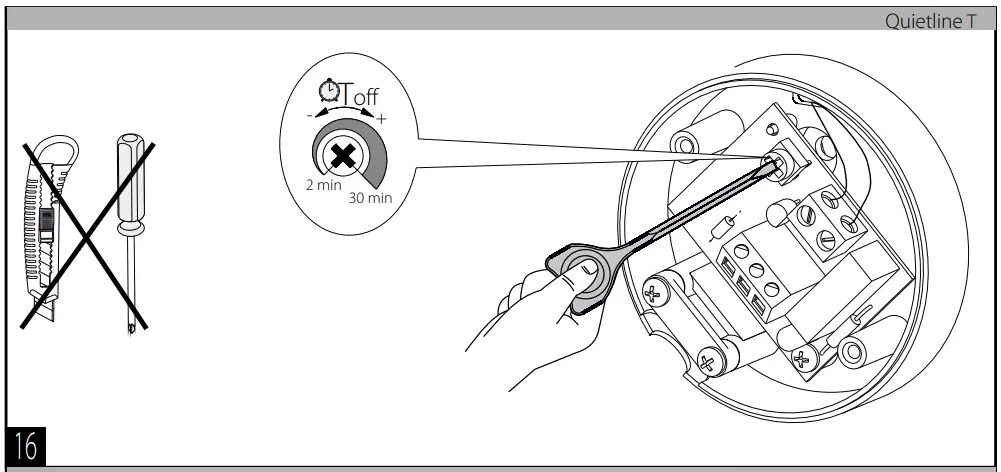 Quietline T

Toff
-
+
2 min
30 min

16