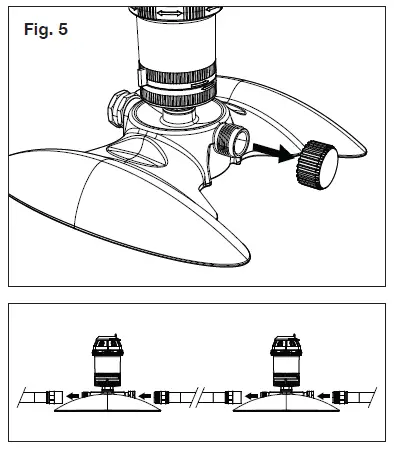 Fig. 5