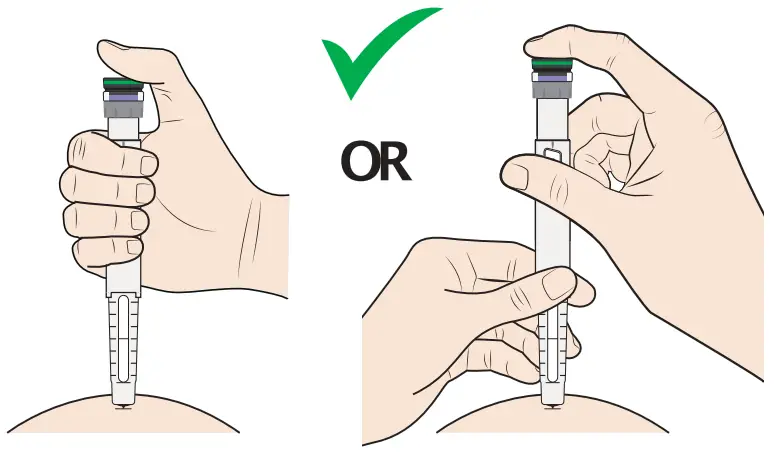 OR