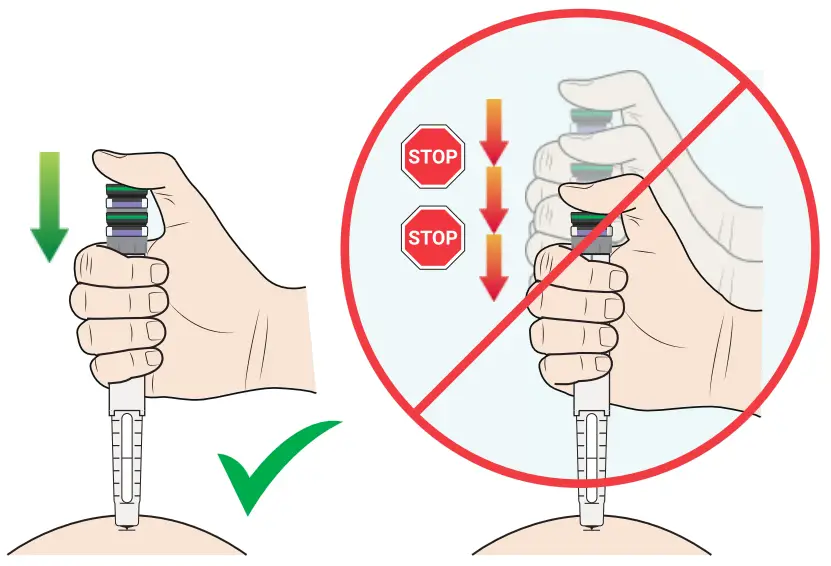 STOP
STOP