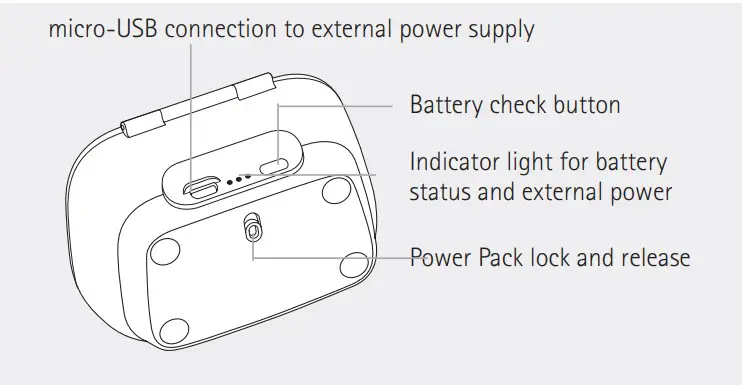 micro-USB connection to external power supply

Battery check button

Indicator light for battery status and external power

Power Pack lock and release