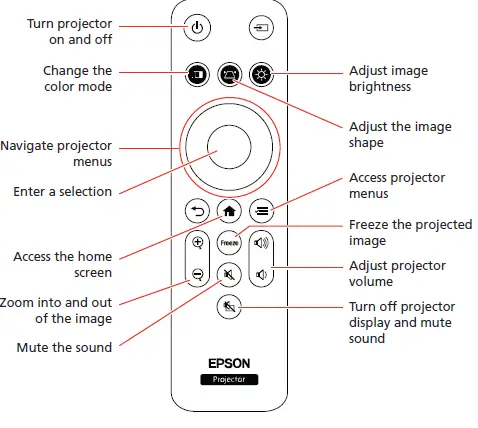 Turn projector on and off

Change the color mode

Navigate projector menus

Enter a selection

Access the home screen

Zoom into and out of the image

Mute the sound

Adjust image brightness

Adjust the image shape

Access projector menus

Freeze the projected image

Adjust projector volume

Turn off projector display and mute sound

Freeze

EPSON

Projector