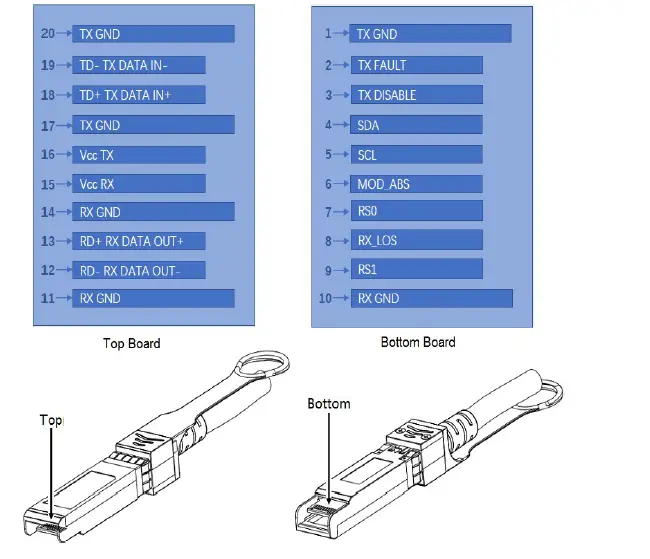 20 TX GND
19 TD- TX DATA IN-
18 TD+ TX DATA IN+
17 TX GND
16 Vcc TX
15 Vcc RX
14 RX GND
13 RD+ RX DATA OUT+
12 RD- RX DATA OUT-
11 RX GND

Top Board

1 TX GND
2 TX FAULT
3 TX DISABLE
4 SDA
5 SCL
6 MOD_ABS
7 RS0
8 RX_LOS
9 RS1
10 RX GND

Bottom Board

Top

Bottom