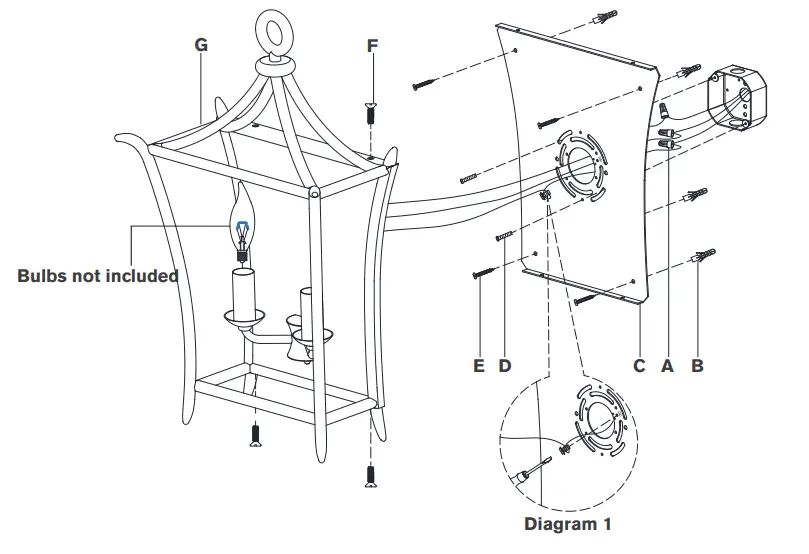 G

F

Bulbs not included

E D

C A B

Diagram 1