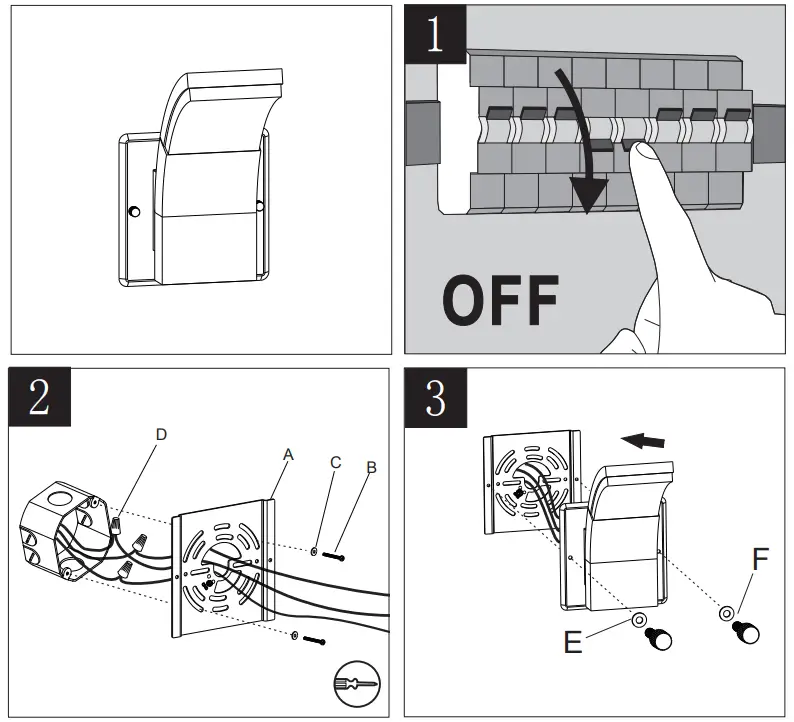 1

OFF

2

D

A

C

B

3

F

E