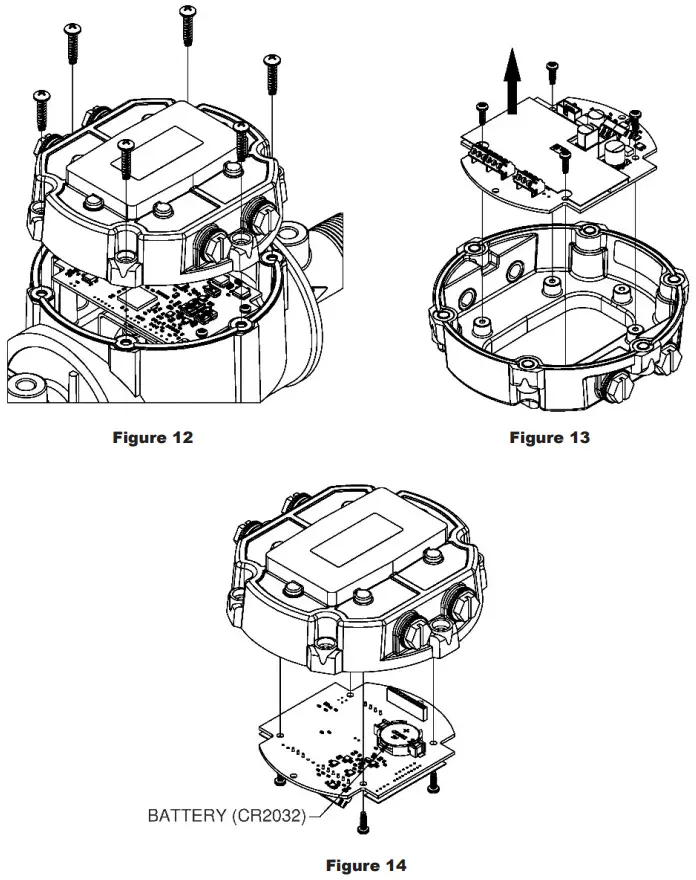 Figure 12

Figure 13

BATTERY (CR2032)

Figure 14