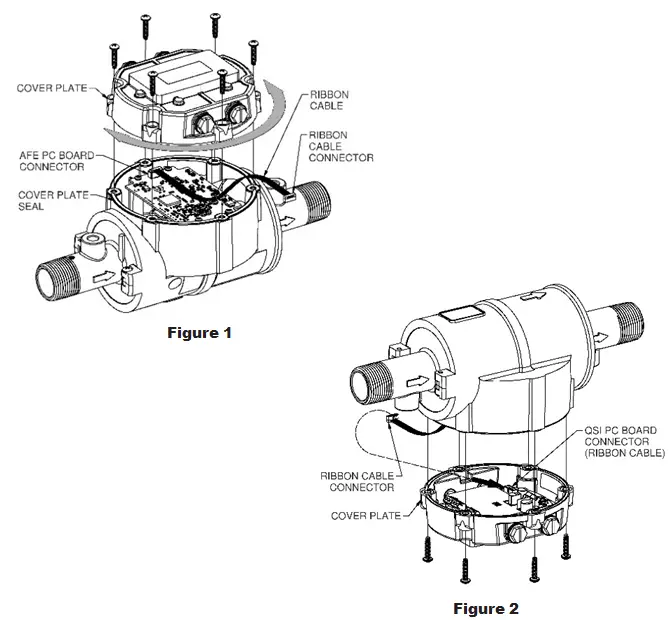 COVER PLATE

RIBBON CABLE

RIBBON CABLE CONNECTOR

AFE PC BOARD CONNECTOR

COVER PLATE SEAL

Figure 1

QSI PC BOARD CONNECTOR (RIBBON CABLE)

RIBBON CABLE CONNECTOR

COVER PLATE

Figure 2