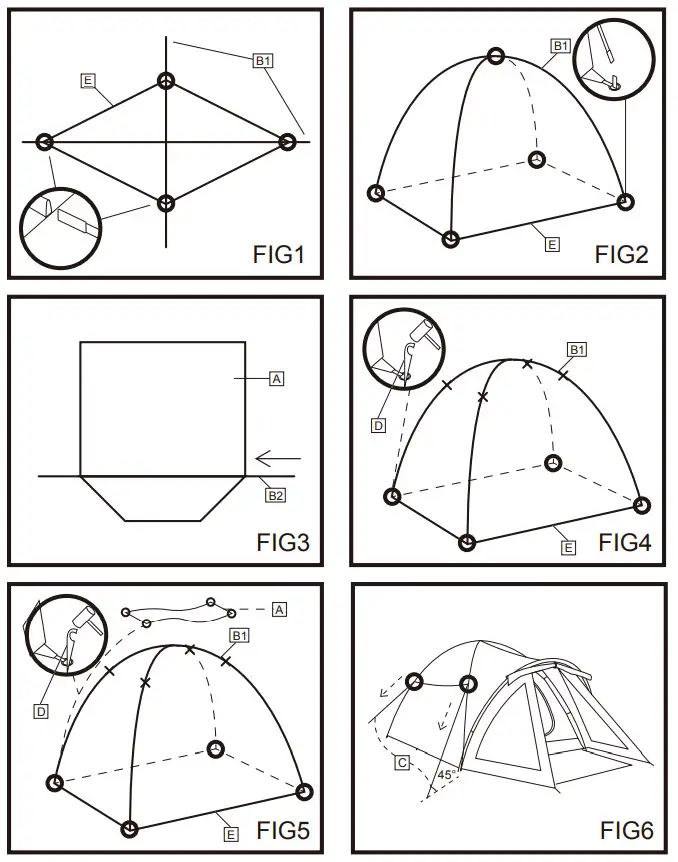 B1
E
FIG1

B1
E
FIG2

A
B2
FIG3

B1
D
E
FIG4

A
B1
D
E
FIG5

C
45°
FIG6