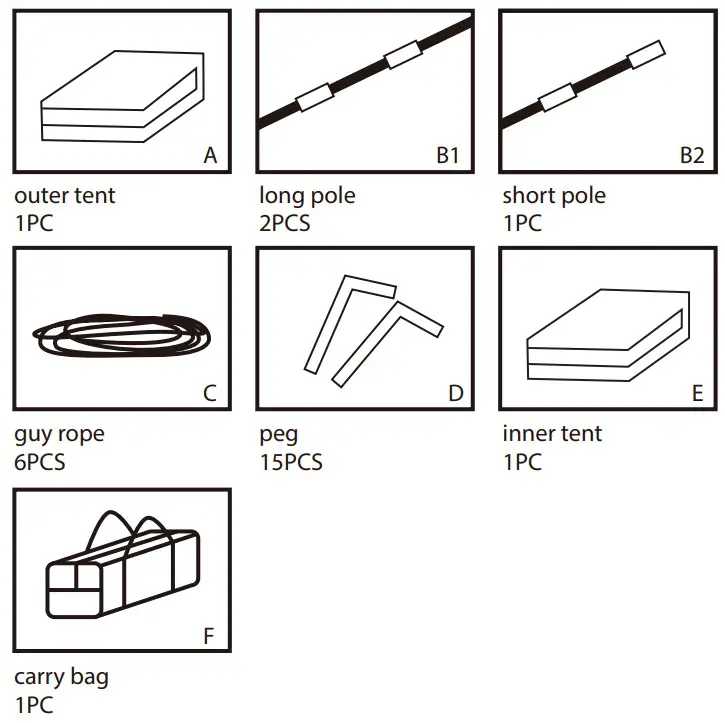 A

outer tent
1PC

B1

long pole
2PCS

B2

short pole
1PC

C

guy rope
6PCS

D

peg
15PCS

E

inner tent
1PC

F

carry bag
1PC