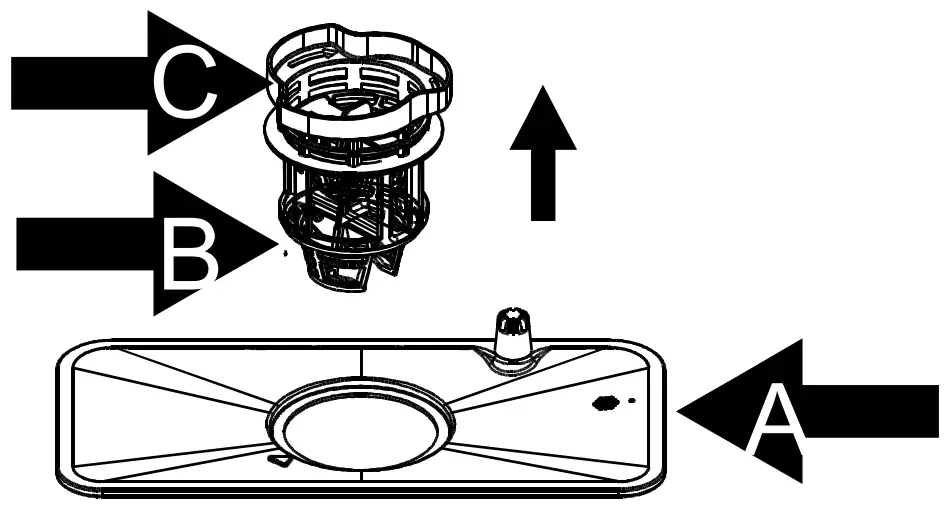 C
B
A