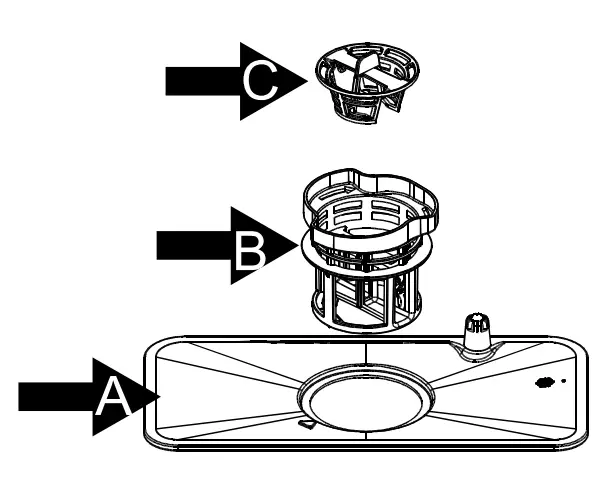 C

B

A