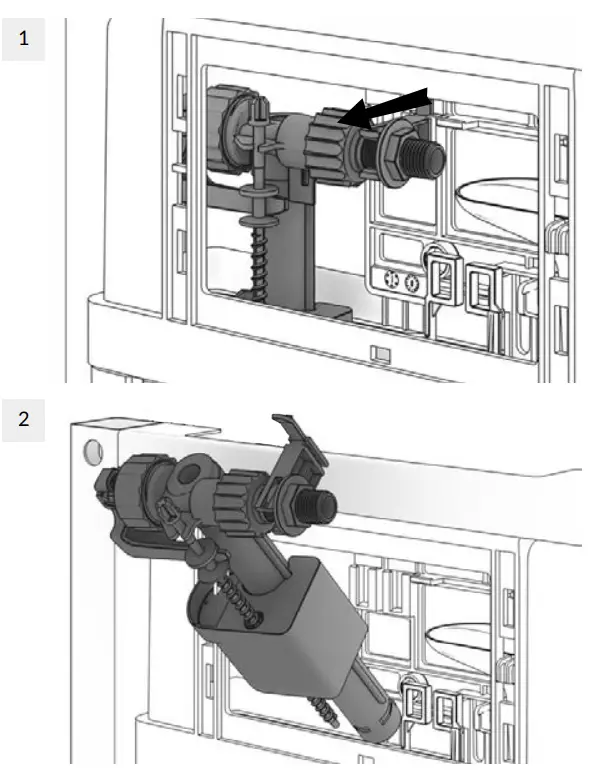 1

2