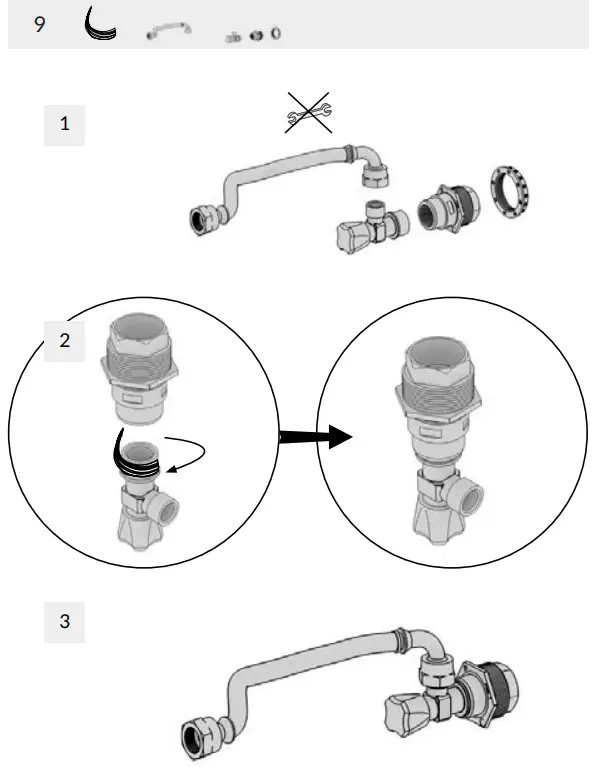 9

1

2

3