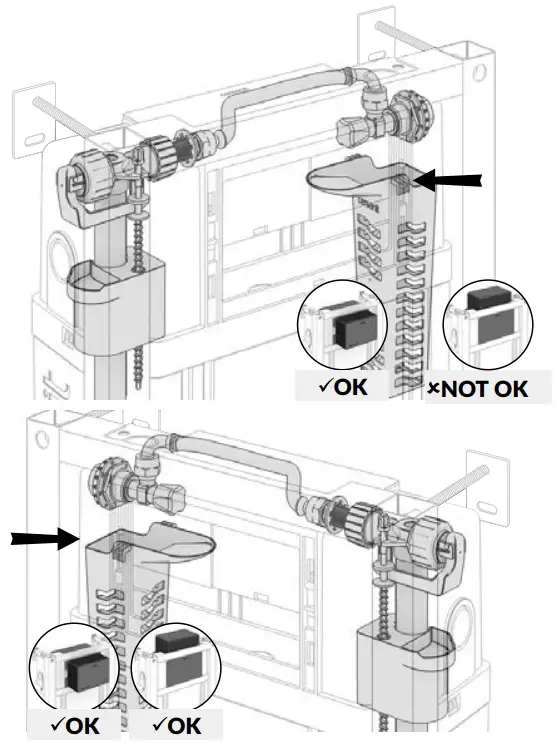 ✓OK

×NOT OK

✓OK

✓OK