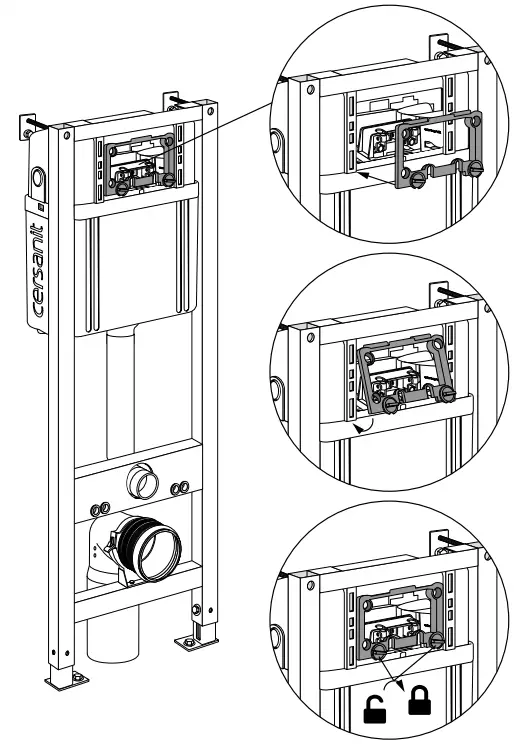 cersanit