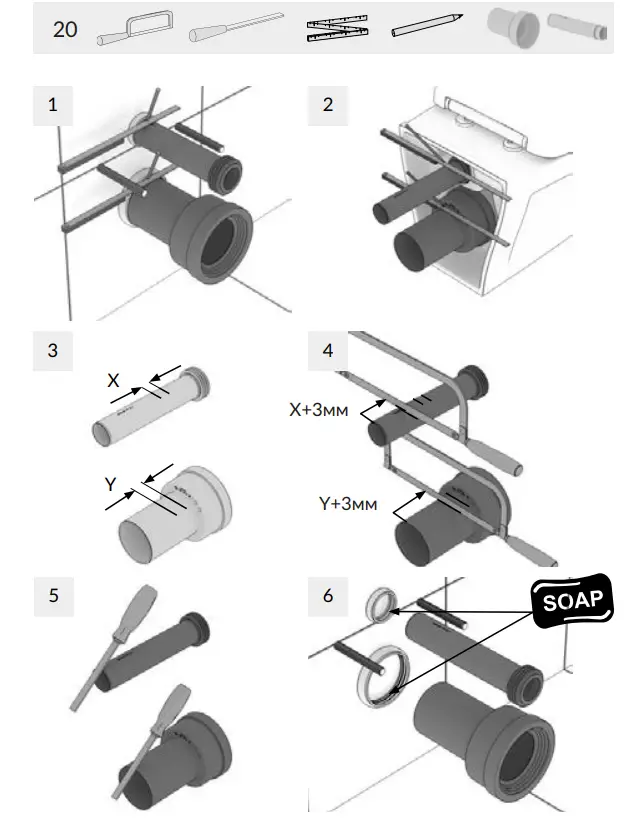 20

1

2

3

X

Y

4

X+3мм

Y+3мм

5

6

SOAP